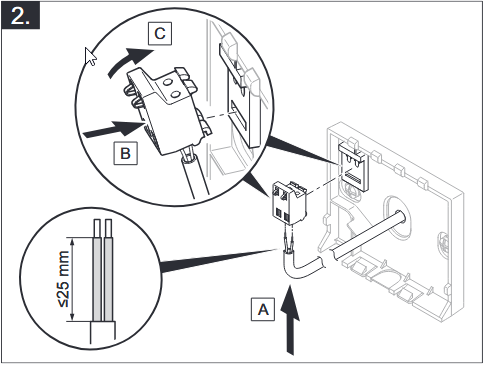 2.

C

B

≤25 mm

A