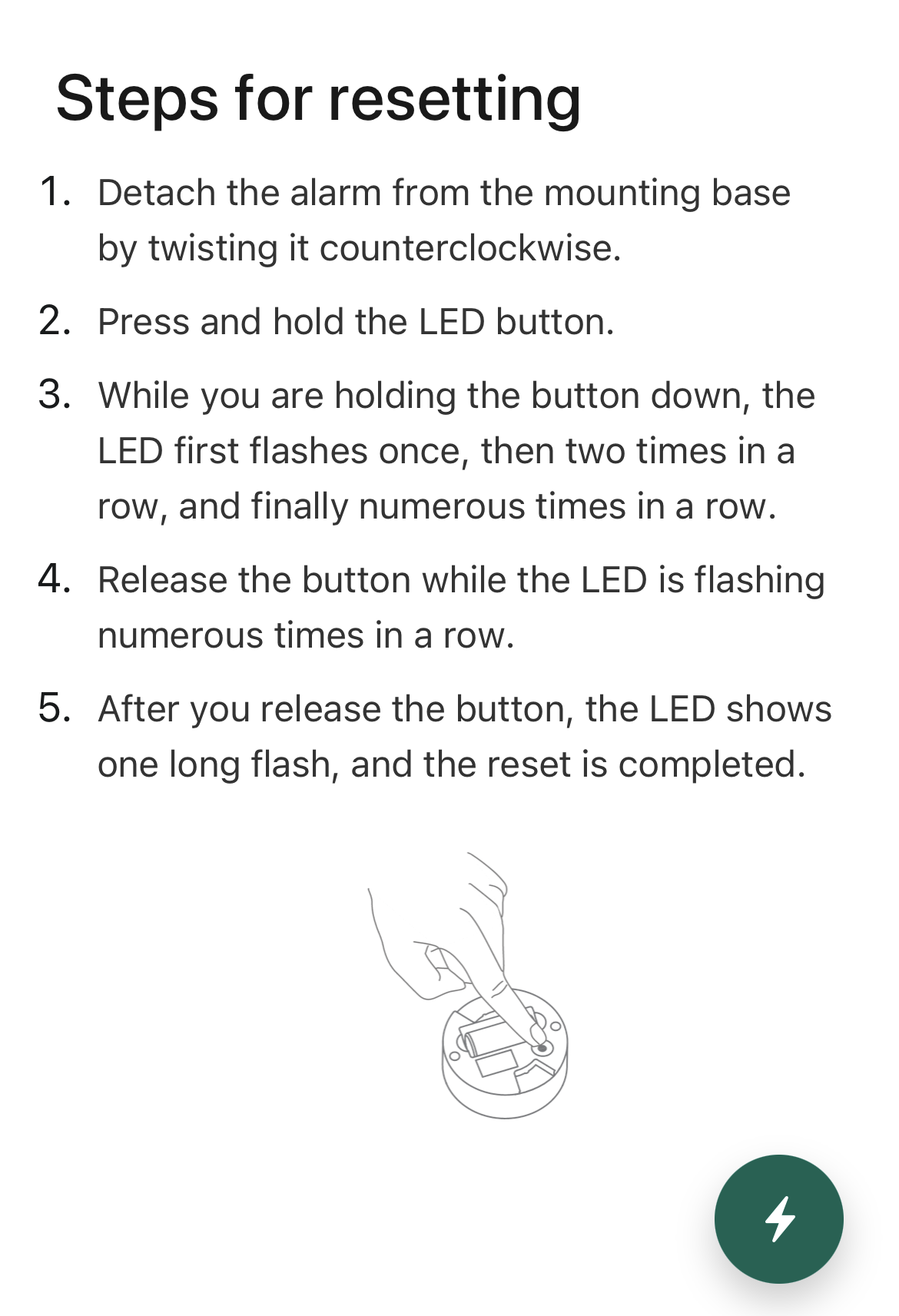 Steps for resetting

1. Detach the alarm from the mounting base by twisting it counterclockwise.

2. Press and hold the LED button.

3. While you are holding the button down, the LED first flashes once, then two times in a row, and finally numerous times in a row.

4. Release the button while the LED is flashing numerous times in a row.

5. After you release the button, the LED shows one long flash, and the reset is completed.