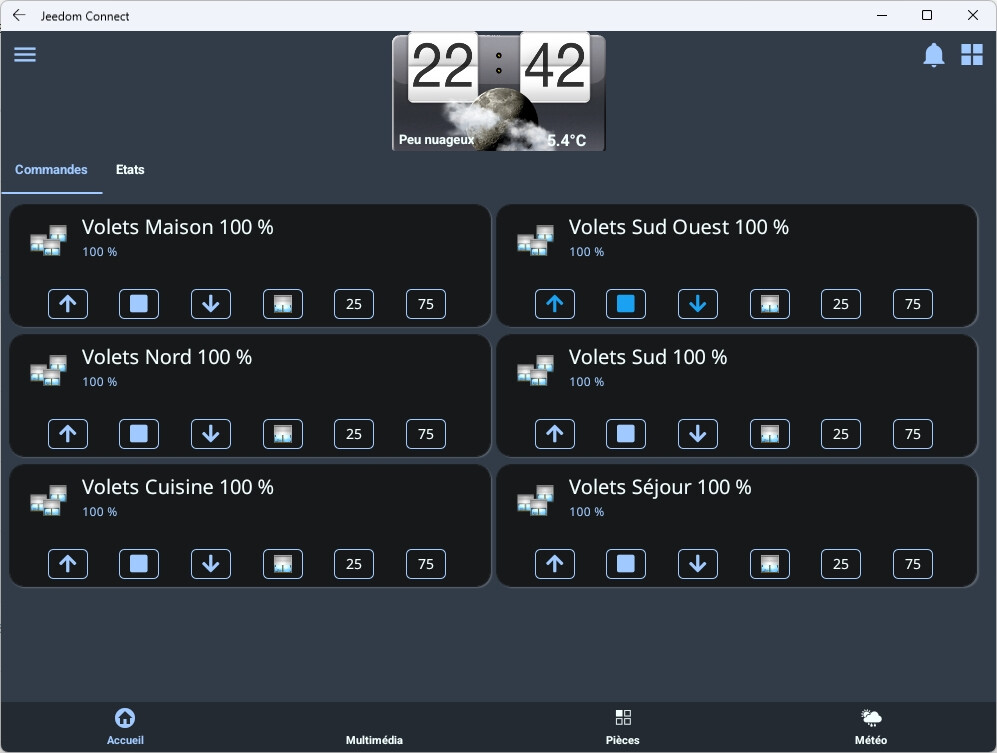 Jeedom Connect

22 : 42

Peu nuageux 5.4°C

Commandes Etats

Volets Maison 100 %
100 %
25 75

Volets Sud Ouest 100 %
100 %
25 75

Volets Nord 100 %
100 %
25 75

Volets Sud 100 %
100 %
25 75

Volets Cuisine 100 %
100 %
25 75

Volets Séjour 100 %
100 %
25 75

Accueil Multimédia Pièces Météo